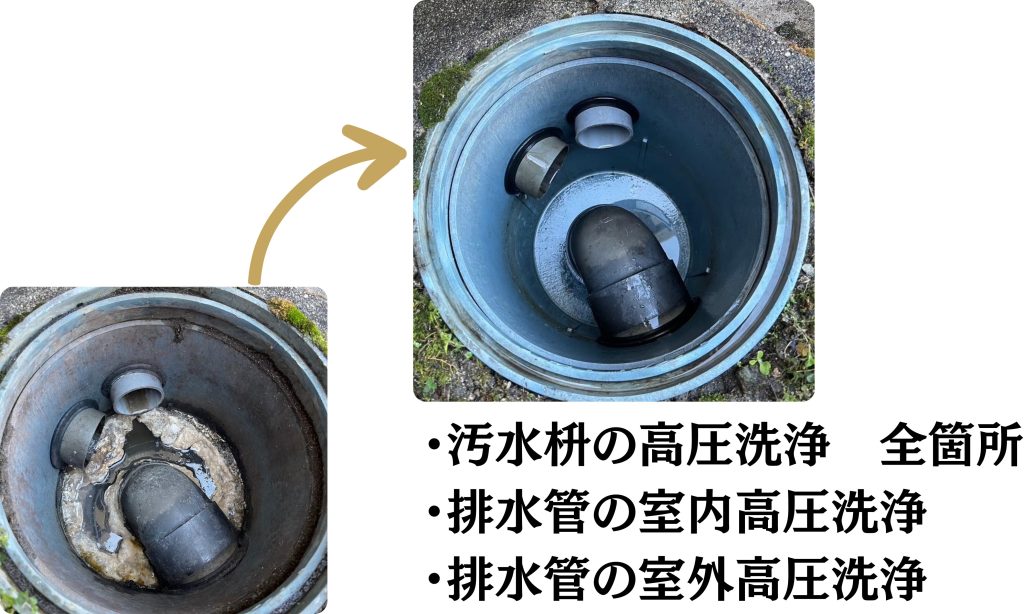 ・汚水枡の高圧洗浄　全箇所
・排水管の室内高圧洗浄
・排水管の室外高圧洗浄